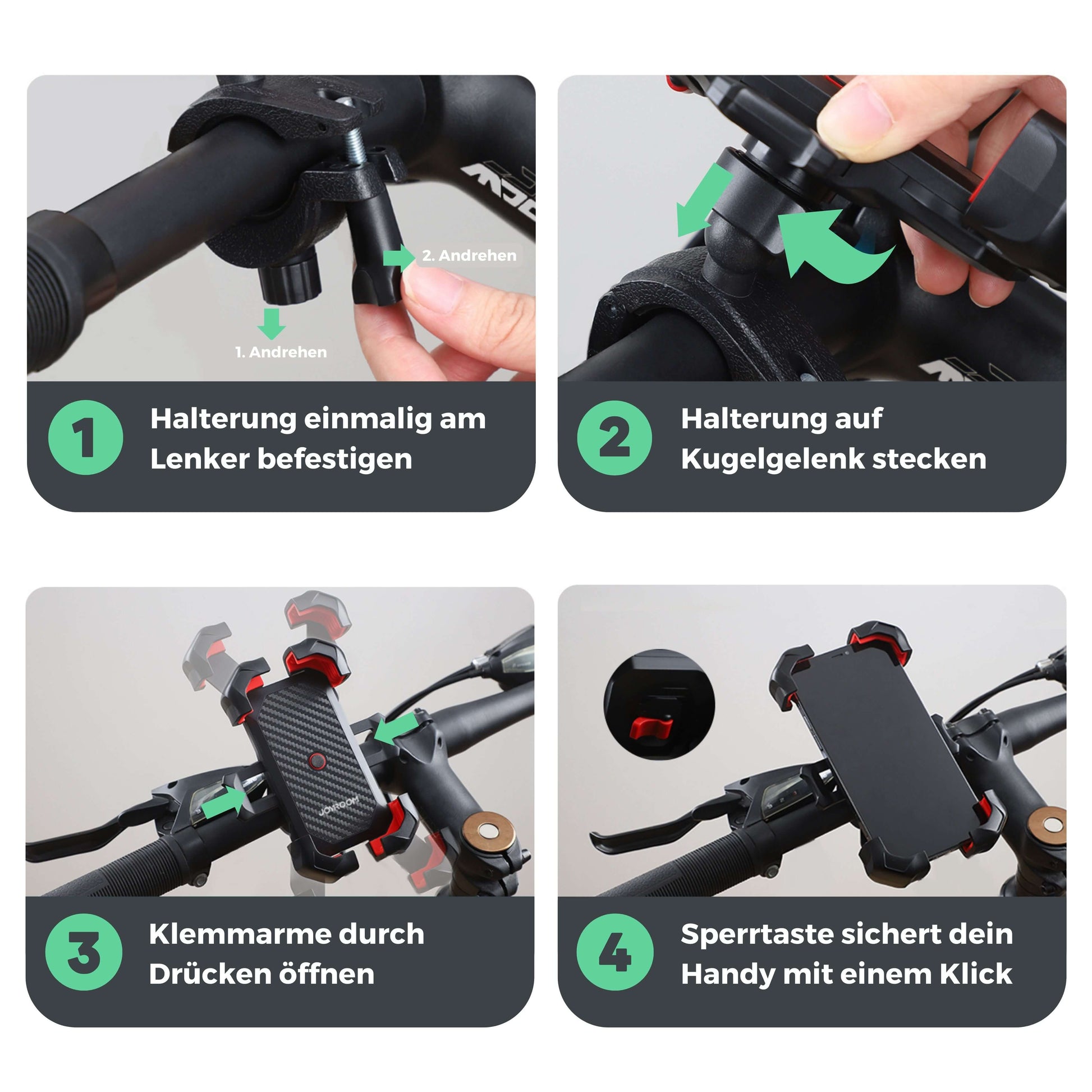 2. Andrehen

1. Andrehen

1

Halterung einmalig am Lenker befestigen

2

Halterung auf Kugelgelenk stecken

JOYROOM

3

Klemmarme durch Drücken öffnen

4

Sperrtaste sichert dein Handy mit einem Klick